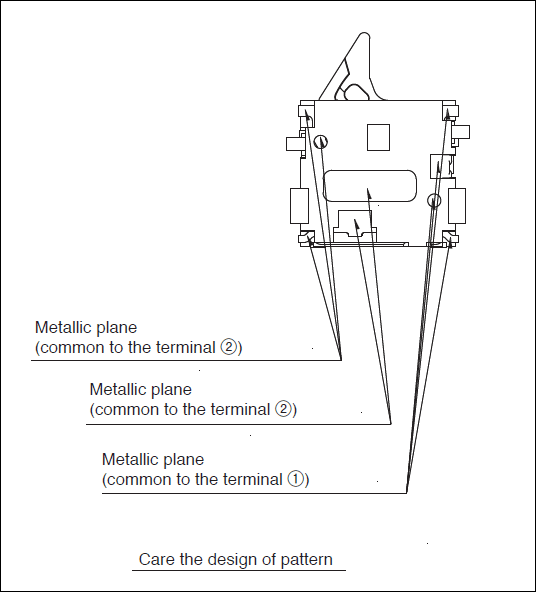 Metallic plane
(common to the terminal ②)

Metallic plane
(common to the terminal ②)

Metallic plane
(common to the terminal ①)

Care the design of pattern