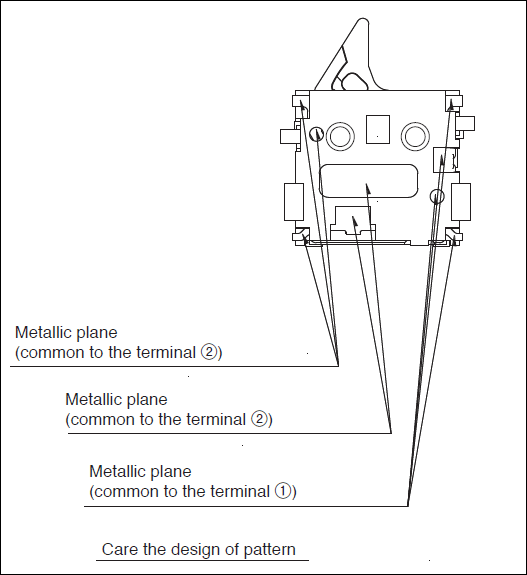 Metallic plane
(common to the terminal ②)

Metallic plane
(common to the terminal ②)

Metallic plane
(common to the terminal ①)

Care the design of pattern