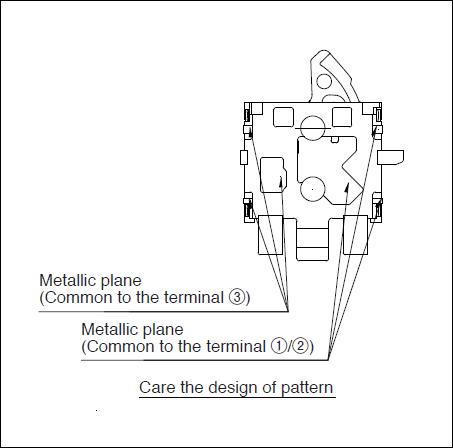 Metallic plane
(Common to the terminal ③)

Metallic plane
(Common to the terminal ①/②)

Care the design of pattern